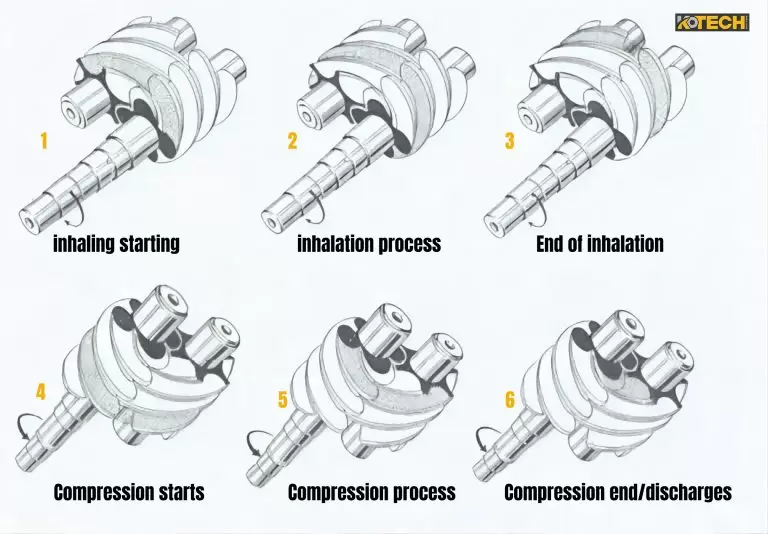 KOTECH

1

inhaling starting

2

inhalation process

3

End of inhalation

4

Compression starts

5

Compression process

6

Compression end/discharges