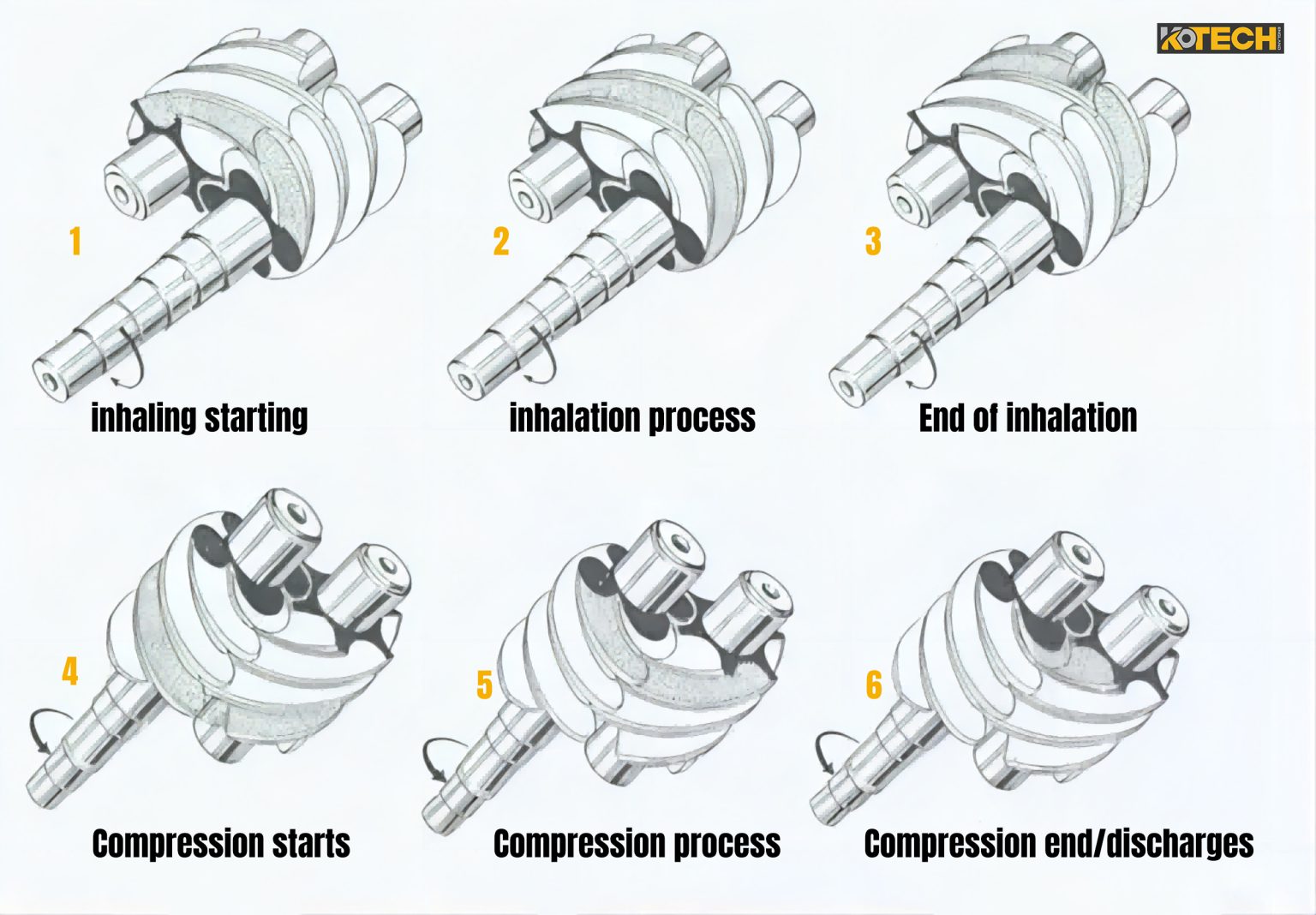 KOTECH

1
inhaling starting

2
inhalation process

3
End of inhalation

4
Compression starts

5
Compression process

6
Compression end/discharges