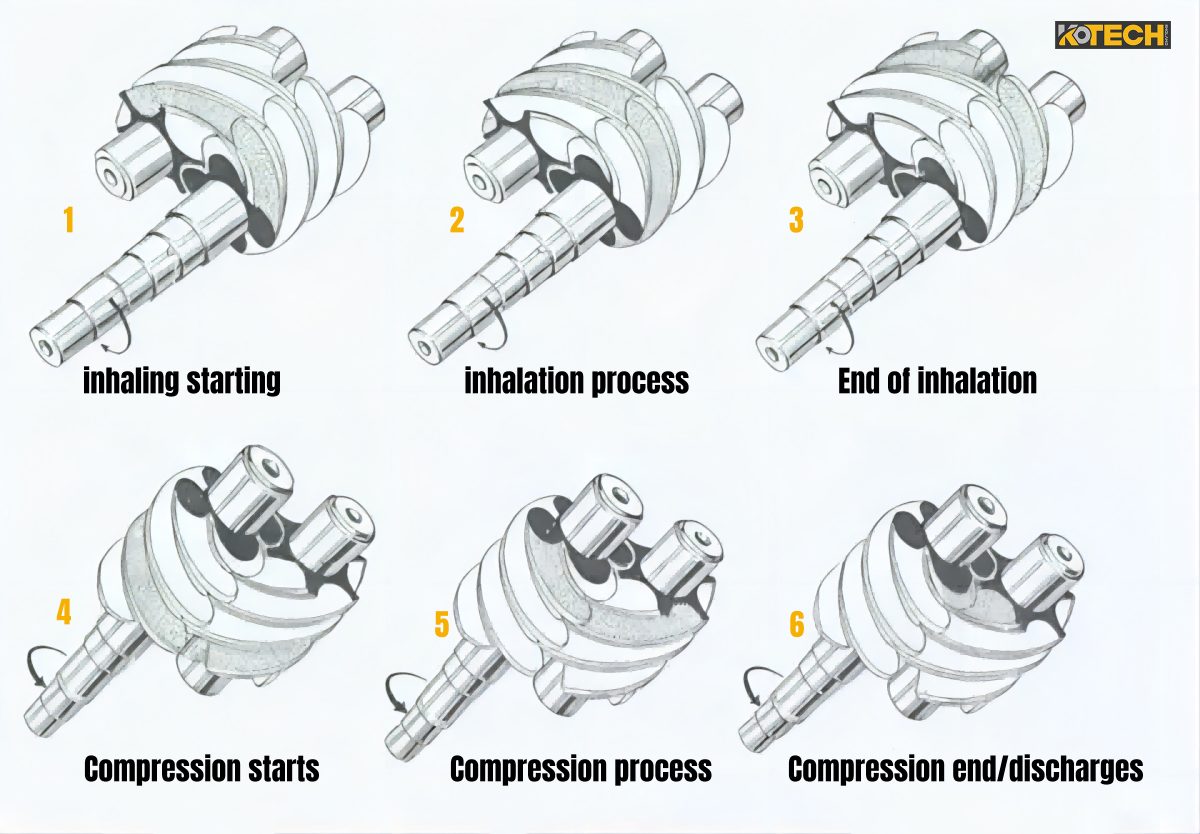 KOTECH

1
inhaling starting

2
inhalation process

3
End of inhalation

4
Compression starts

5
Compression process

6
Compression end/discharges